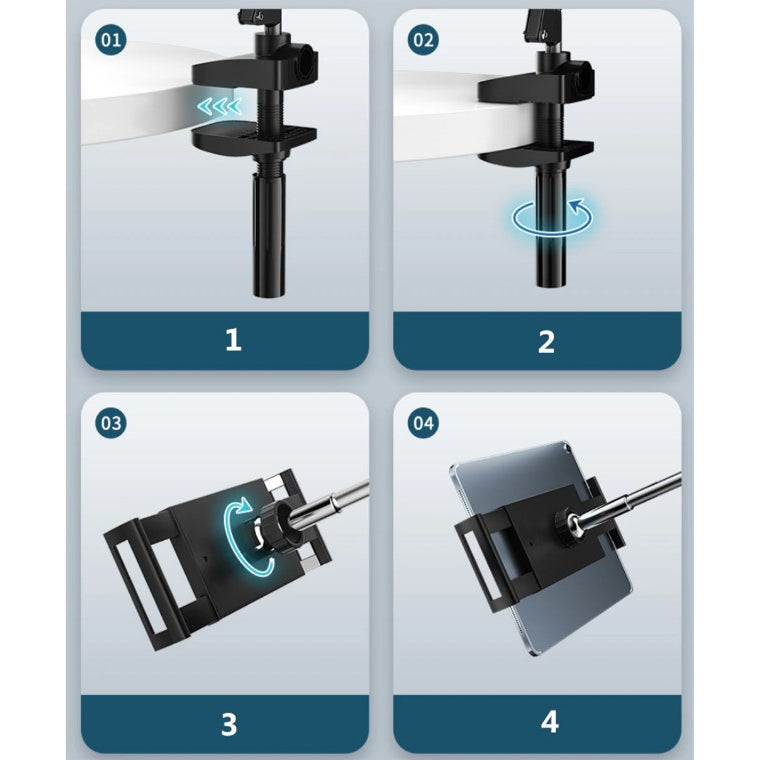 01

1

02

2

03

3

04

4